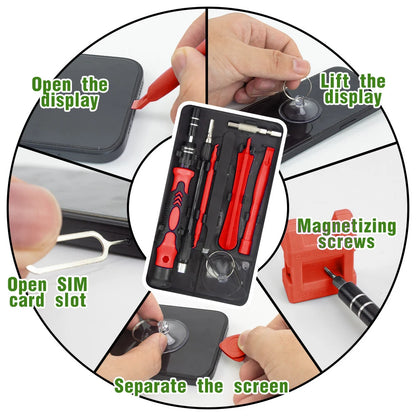 Open the display

Lift the display

Magnetizing screws

Open SIM card slot

Separate the screen